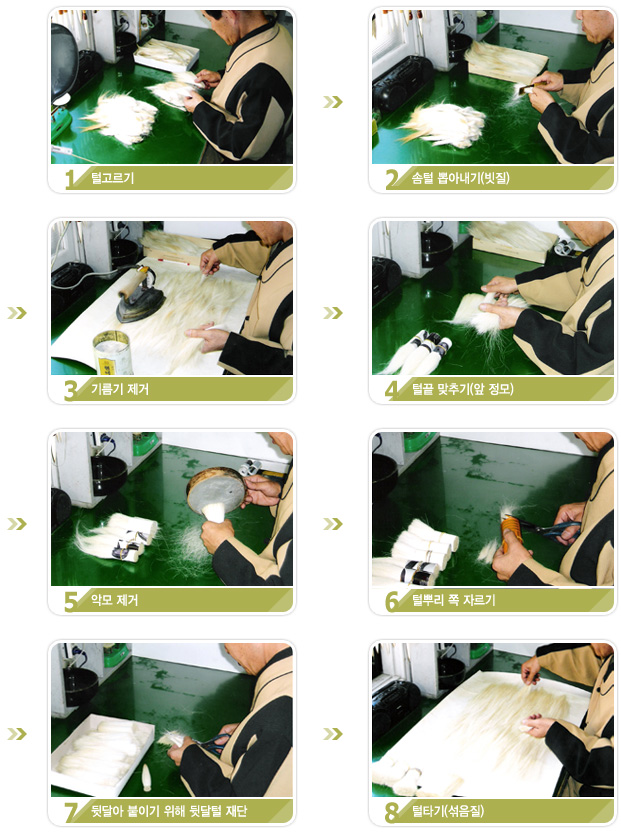 1 털고르기

2 솜털 뽑아내기(빗질)

3 기름기 제거

4 털끝 맞추기(앞 정모)

5 악모 제거

6 털뿌리 쪽 자르기

7 뒷달아 붙이기 위해 뒷달털 재단

8 털타기(섞음질)