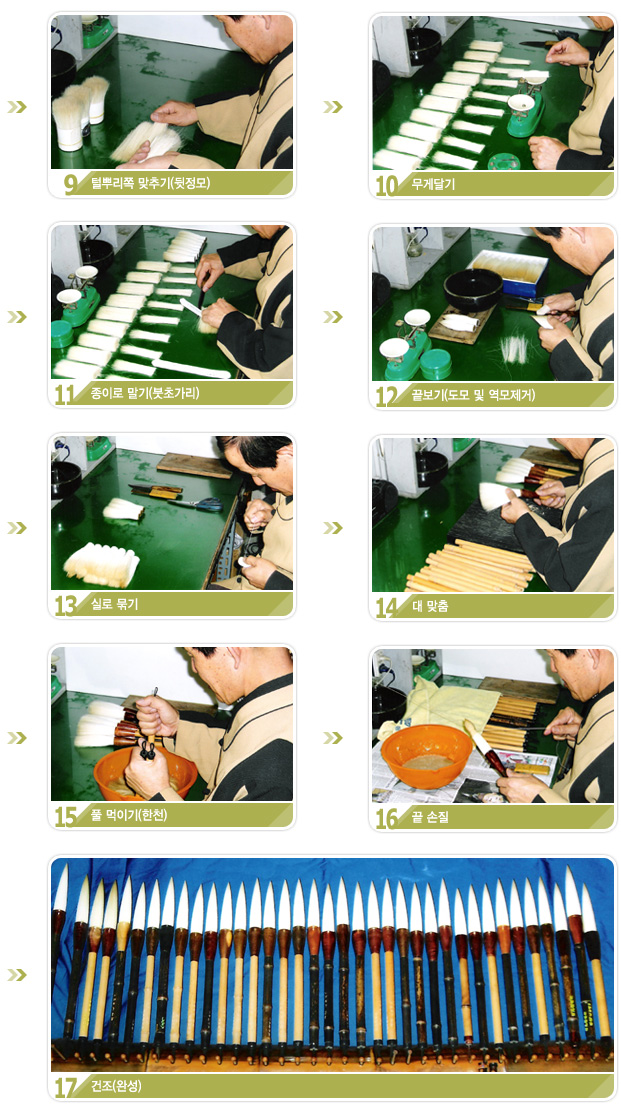 9 털뿌리쪽 맞추기(뒷정모)

10 무게달기

11 종이로 말기(붓초가리)

12 끝보기(도모 및 역모제거)

13 실로 묶기

14 대 맞춤

15 풀 먹이기(한천)

16 끝 손질

17 건조(완성)